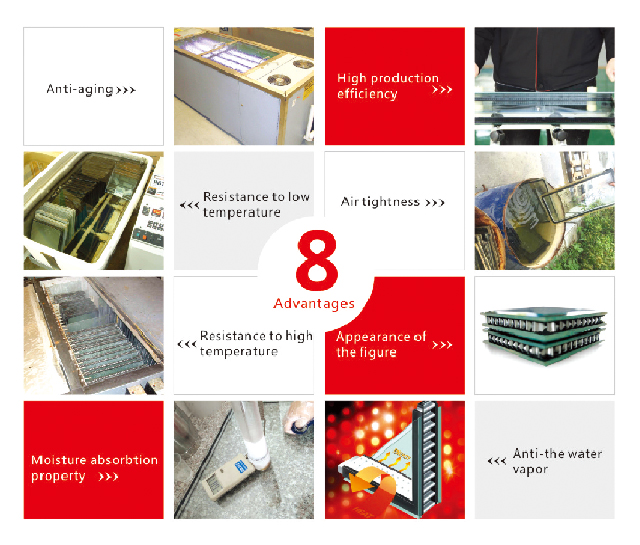 Anti-aging >>>

High production efficiency >>>

<<< Resistance to low temperature

Air tightness >>>

8
Advantages

<<< Resistance to high temperature

Appearance of the figure >>>

Moisture absorbtion property >>>

<<< Anti-the water vapor